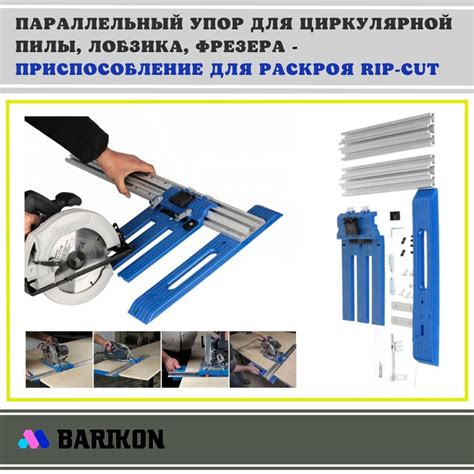 ПАРАЛЛЕЛЬНЫЙ УПОР ДЛЯ ЦИРКУЛЯРНОЙ ПИЛЫ, ЛОБЗИКА, ФРЕЗЕРА - ПРИСПОСОБЛЕНИЕ ДЛЯ РАСКРОЯ RIP-CUT

BARIKON