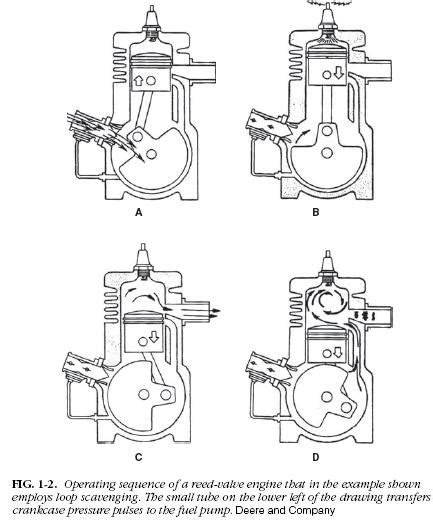 A

B

C

D

FIG. 1-2. Operating sequence of a reed-valve engine that in the example shown employs loop scavenging. The small tube on the lower left of the drawing transfers crankcase pressure pulses to the fuel pump. Deere and Company