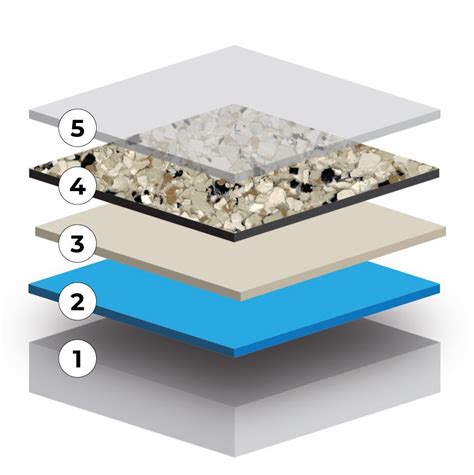 5
4
3
2
1