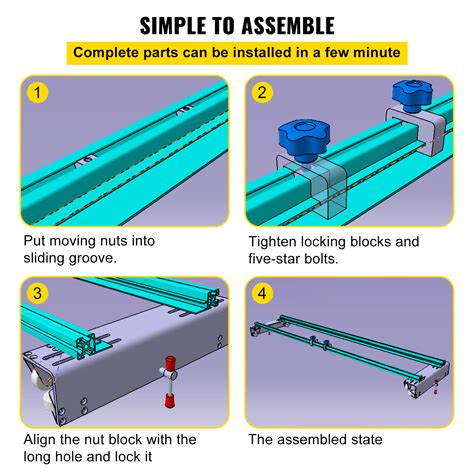 SIMPLE TO ASSEMBLE

Complete parts can be installed in a few minute

1

Put moving nuts into sliding groove.

2

Tighten locking blocks and five-star bolts.

3

Align the nut block with the long hole and lock it

4

The assembled state