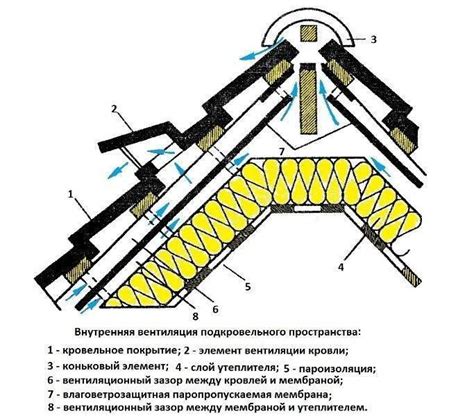 3

2

7

1

4

5

6

8

Внутренняя вентиляция подкровельного пространства:

1 - кровельное покрытие; 2 - элемент вентиляции кровли;

3 - коньковый элемент; 4 - слой утеплителя; 5 - пароизоляция;

6 - вентиляционный зазор между кровлей и мембраной;

7 - влаговетрозащитная паропропускаемая мембрана;

8 - вентиляционный зазор между мембраной и утеплителем.