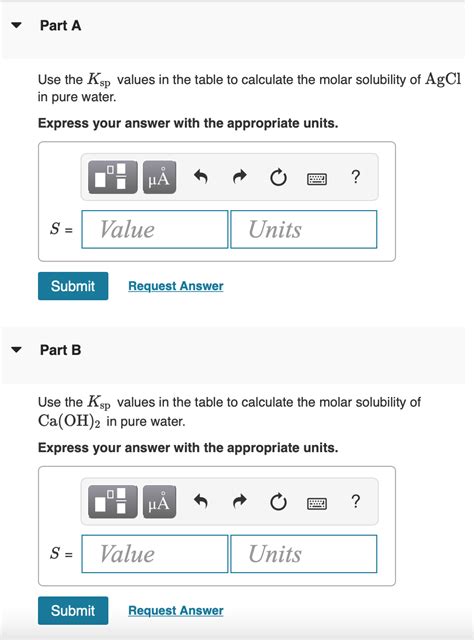 Part A

Use the $K_{sp}$ values in the table to calculate the molar solubility of $AgCl$ in pure water.

Express your answer with the appropriate units.

μÅ ?

$S$ = Value Units

Submit Request Answer

Part B

Use the $K_{sp}$ values in the table to calculate the molar solubility of $Ca(OH)_2$ in pure water.

Express your answer with the appropriate units.

μÅ ?

$S$ = Value Units

Submit Request Answer