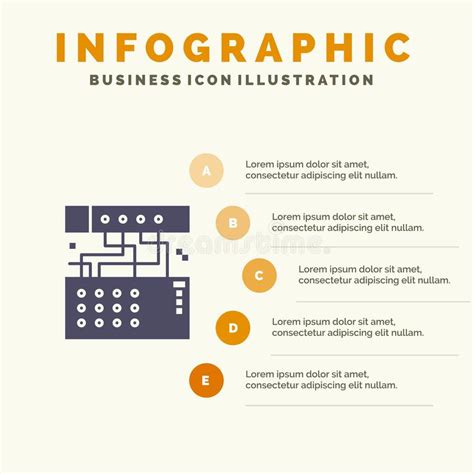 INFOGRAPHIC

BUSINESS ICON ILLUSTRATION

A

Lorem ipsum dolor sit amet, consectetur adipiscing elit nullam.

B

Lorem ipsum dolor sit amet, consectetur adipiscing elit nullam.

dreamstime.

C

Lorem ipsum dolor sit amet, consectetur adipiscing elit nullam.

D

Lorem ipsum dolor sit amet, consectetur adipiscing elit nullam.

E

Lorem ipsum dolor sit amet, consectetur adipiscing elit nullam.