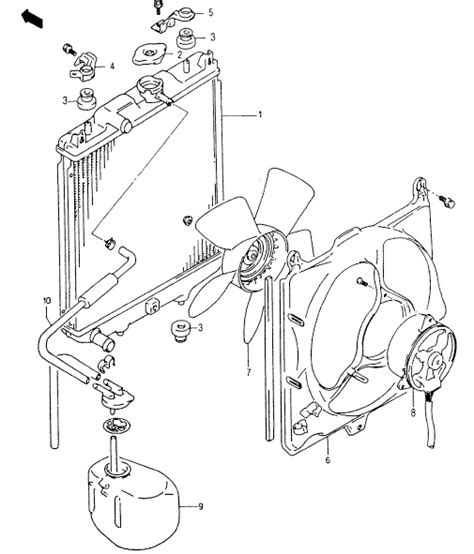 5
3
2
4
3
1
10
3
7
8
6
9