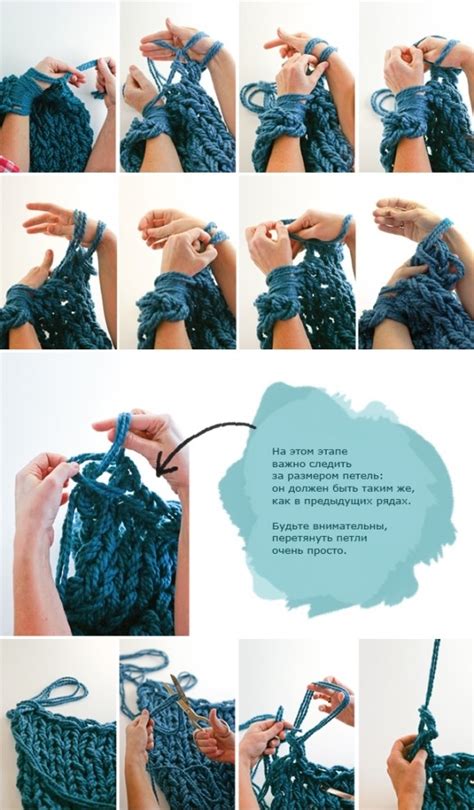 На этом этапе важно следить за размером петель: он должен быть таким же, как в предыдущих рядах.

Будьте внимательны, перетянуть петли очень просто.