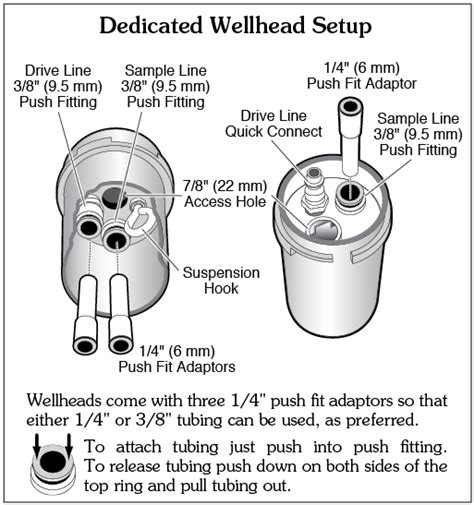 Dedicated Wellhead Setup

Drive Line
3/8" (9.5 mm)
Push Fitting

Sample Line
3/8" (9.5 mm)
Push Fitting

7/8" (22 mm)
Access Hole

Suspension
Hook

1/4" (6 mm)
Push Fit Adaptors

1/4" (6 mm)
Push Fit Adaptor

Drive Line
Quick Connect

Sample Line
3/8" (9.5 mm)
Push Fitting

Wellheads come with three 1/4" push fit adaptors so that either 1/4" or 3/8" tubing can be used, as preferred.

To attach tubing just push into push fitting. To release tubing push down on both sides of the top ring and pull tubing out.