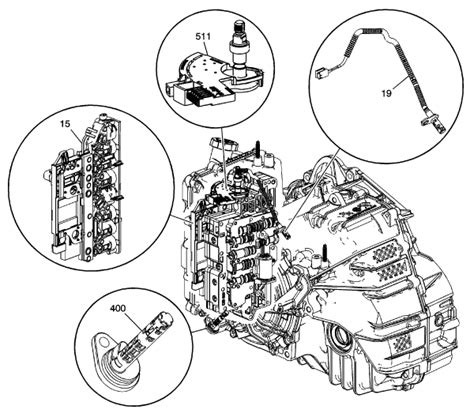 511
19
15
400