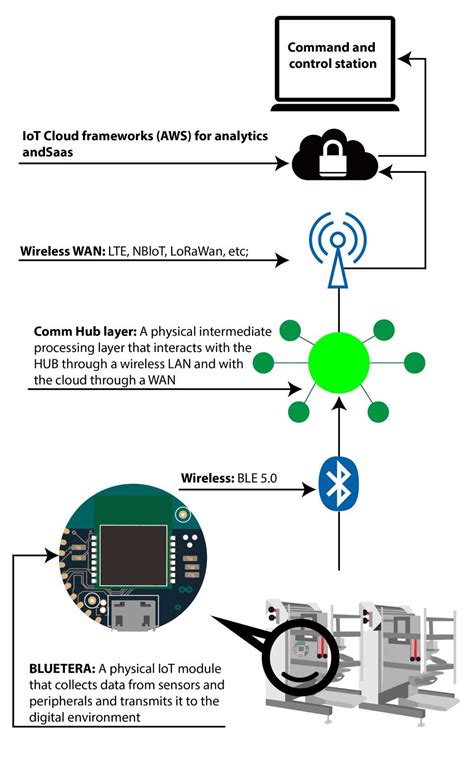 Command and control station

IoT Cloud frameworks (AWS) for analytics andSaas

Wireless WAN: LTE, NBIoT, LoRaWan, etc;

Comm Hub layer: A physical intermediate processing layer that interacts with the HUB through a wireless LAN and with the cloud through a WAN

Wireless: BLE 5.0

BLUETERA: A physical IoT module that collects data from sensors and peripherals and transmits it to the digital environment