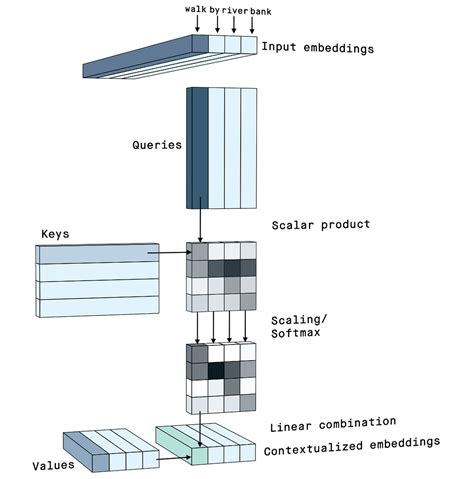 walk by river bank

Input embeddings

Queries

Scalar product

Keys

Scaling/
Softmax

Linear combination

Contextualized embeddings

Values