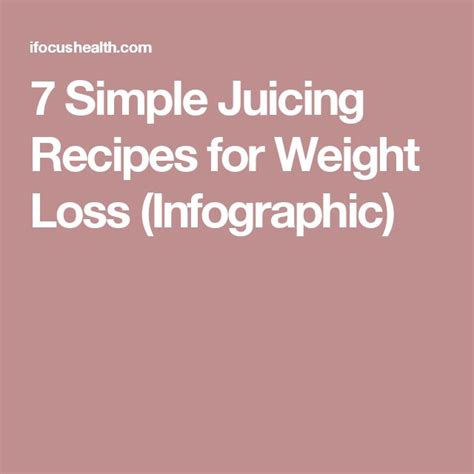 ifocushealth.com

7 Simple Juicing Recipes for Weight Loss (Infographic)