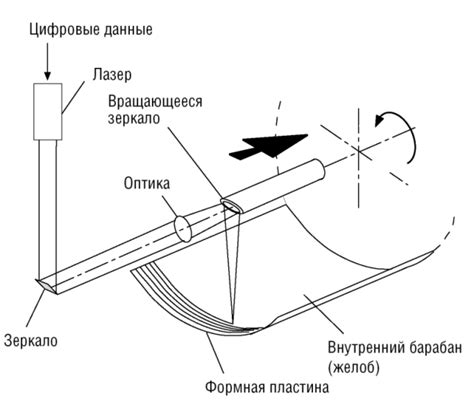 Цифровые данные

Лазер

Вращающееся зеркало

Оптика

Зеркало

Внутренний барабан (желоб)

Формная пластина