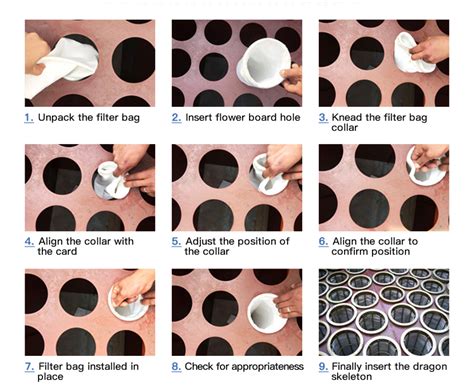 1. Unpack the filter bag

2. Insert flower board hole

3. Knead the filter bag collar

4. Align the collar with the card

5. Adjust the position of the collar

6. Align the collar to confirm position

7. Filter bag installed in place

8. Check for appropriateness

9. Finally insert the dragon skeleton