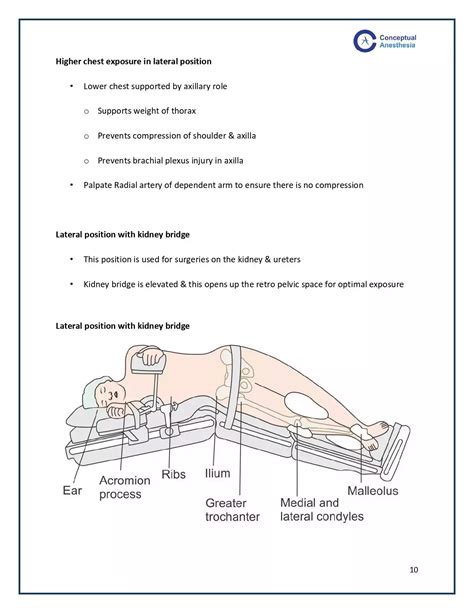 Conceptual Anesthesia

Higher chest exposure in lateral position

• Lower chest supported by axillary role

o Supports weight of thorax

o Prevents compression of shoulder & axilla

o Prevents brachial plexus injury in axilla

• Palpate Radial artery of dependent arm to ensure there is no compression

Lateral position with kidney bridge

• This position is used for surgeries on the kidney & ureters

• Kidney bridge is elevated & this opens up the retro pelvic space for optimal exposure

Lateral position with kidney bridge

Ear
Acromion process
Ribs
Ilium
Greater trochanter
Medial and lateral condyles
Malleolus

10