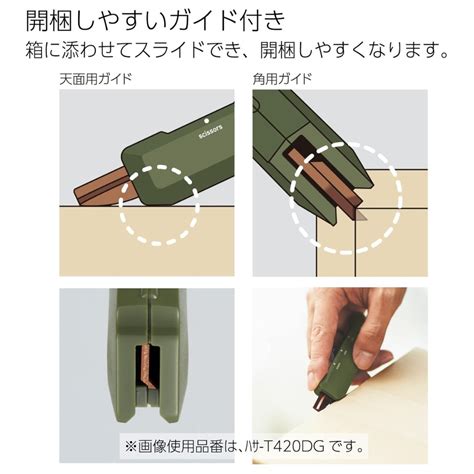 開梱しやすいガイド付き
箱に添わせてスライドでき、開梱しやすくなります。

天面用ガイド

scissors

角用ガイド

※画像使用品番は、ハサ-T420DG です。