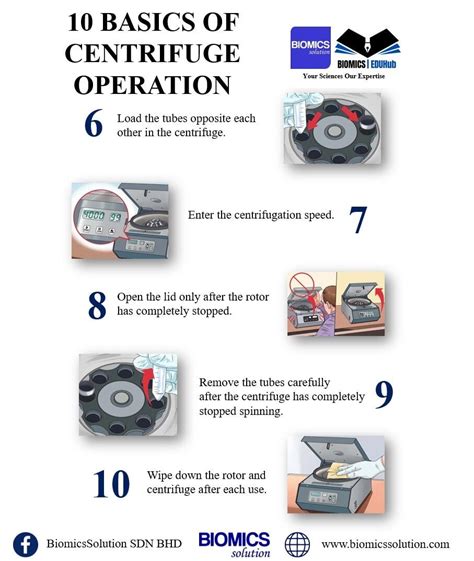 10 BASICS OF CENTRIFUGE OPERATION

BIOMICS solution

BIOMICS | EDUHub

Your Sciences Our Expertise

6 Load the tubes opposite each other in the centrifuge.

4000 99

Enter the centrifugation speed. 7

8 Open the lid only after the rotor has completely stopped.

Remove the tubes carefully after the centrifuge has completely stopped spinning. 9

10 Wipe down the rotor and centrifuge after each use.

BiomicsSolution SDN BHD

BIOMICS solution

www.biomicssolution.com