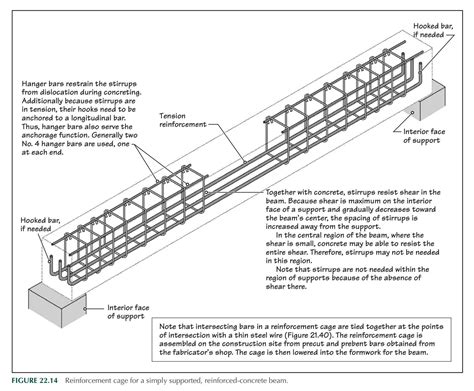 Hooked bar, if needed

Hanger bars restrain the stirrups from dislocation during concreting. Additionally because stirrups are in tension, their hooks need to be anchored to a longitudinal bar. Thus, hanger bars also serve the anchorage function. Generally two No. 4 hanger bars are used, one at each end.

Tension reinforcement

Interior face of support

Together with concrete, stirrups resist shear in the beam. Because shear is maximum on the interior face of a support and gradually decreases toward the beam's center, the spacing of stirrups is increased away from the support.

In the central region of the beam, where the shear is small, concrete may be able to resist the entire shear. Therefore, stirrups may not be needed in this region.

Note that stirrups are not needed within the region of supports because of the absence of shear there.

Hooked bar, if needed

Interior face of support

Note that intersecting bars in a reinforcement cage are tied together at the points of intersection with a thin steel wire (Figure 21.40). The reinforcement cage is assembled on the construction site from precut and prebent bars obtained from the fabricator's shop. The cage is then lowered into the formwork for the beam.

FIGURE 22.14 Reinforcement cage for a simply supported, reinforced-concrete beam.