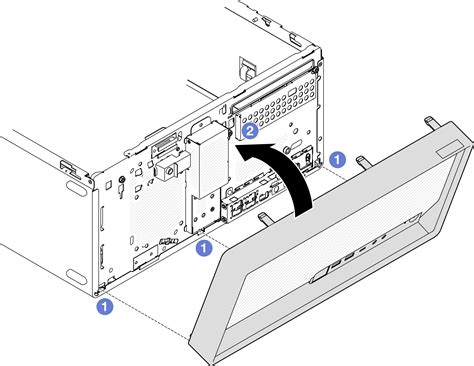 2
1
1
1