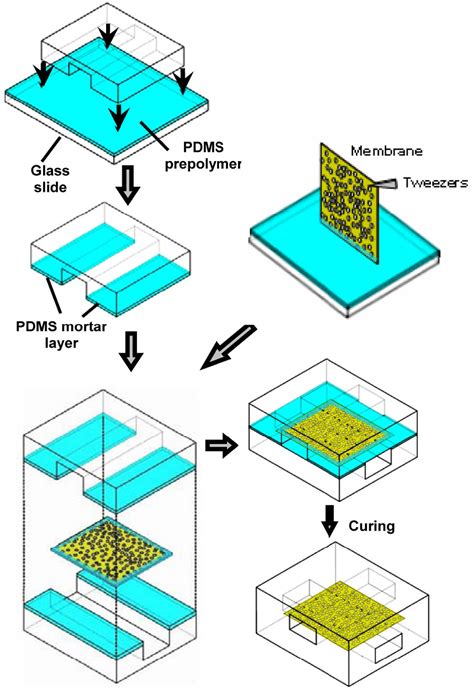 Glass slide

PDMS prepolymer

Membrane

Tweezers

PDMS mortar layer

Curing