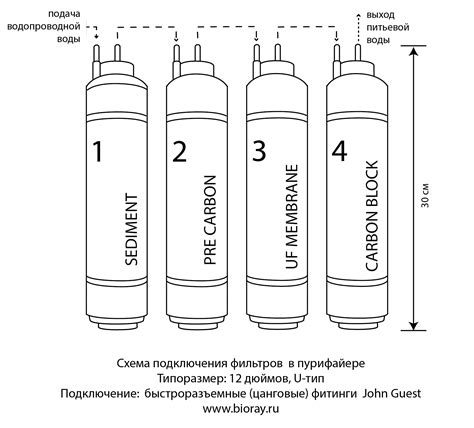 подача водопроводной воды

выход питьевой воды

1
SEDIMENT

2
PRE CARBON

3
UF MEMBRANE

4
CARBON BLOCK

30 см

Схема подключения фильтров в пурифайере
Типоразмер: 12 дюймов, U-тип
Подключение: быстроразъемные (цанговые) фитинги John Guest
www.bioray.ru