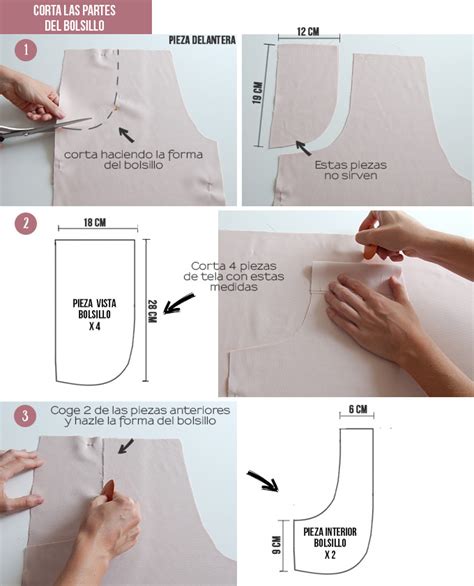 CORTA LAS PARTES DEL BOLSILLO

1

PIEZA DELANTERA

corta haciendo la forma del bolsillo

12 CM

19 CM

Estas piezas no sirven

2

18 CM

PIEZA VISTA BOLSILLO X 4

28 CM

Corta 4 piezas de tela con estas medidas

3

Coge 2 de las piezas anteriores y hazle la forma del bolsillo

6 CM

9 CM

PIEZA INTERIOR BOLSILLO X 2