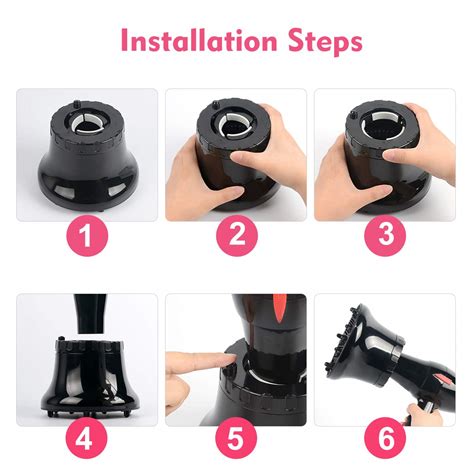 Installation Steps

1

2

3

4

5

6