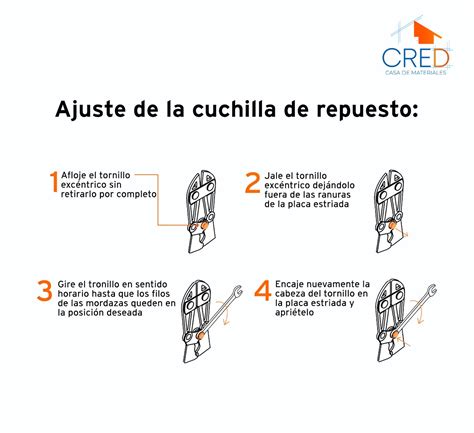 CRED
CASA DE MATERIALES

Ajuste de la cuchilla de repuesto:

1 Afloje el tornillo excéntrico sin retirarlo por completo

2 Jale el tornillo excéntrico dejándolo fuera de las ranuras de la placa estriada

3 Gire el tronillo en sentido horario hasta que los filos de las mordazas queden en la posición deseada

4 Encaje nuevamente la cabeza del tornillo en la placa estriada y apriételo