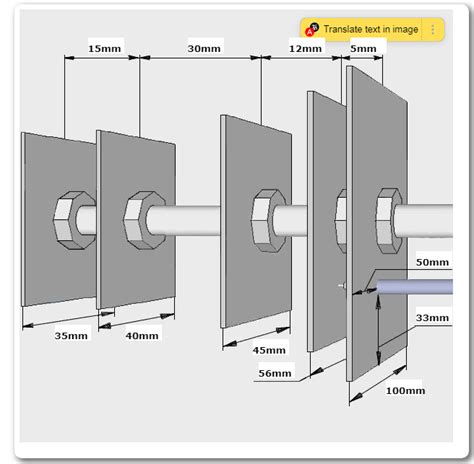 Translate text in image

15mm
30mm
12mm
5mm

50mm
33mm

35mm
40mm
45mm
56mm
100mm