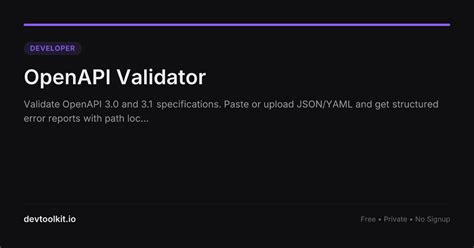 DEVELOPER

OpenAPI Validator

Validate OpenAPI 3.0 and 3.1 specifications. Paste or upload JSON/YAML and get structured error reports with path loc...

devtoolkit.io

Free • Private • No Signup