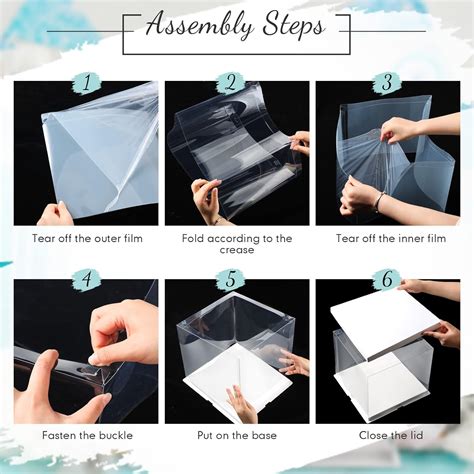 Assembly Steps

1

Tear off the outer film

2

Fold according to the crease

3

Tear off the inner film

4

Fasten the buckle

5

Put on the base

6

Close the lid