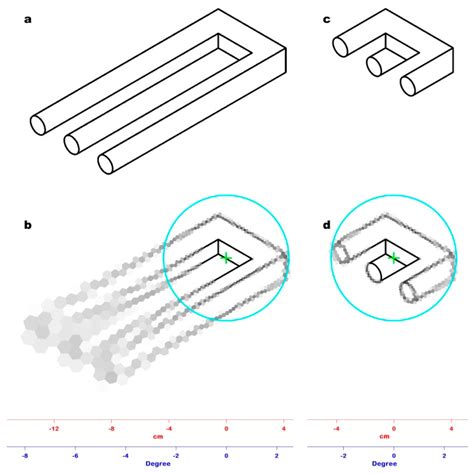 a

c

b

d

-12 -8 -4 0 4
cm

-8 -6 -4 -2 0 2
Degree

-4 0 4
cm

-2 0 2
Degree