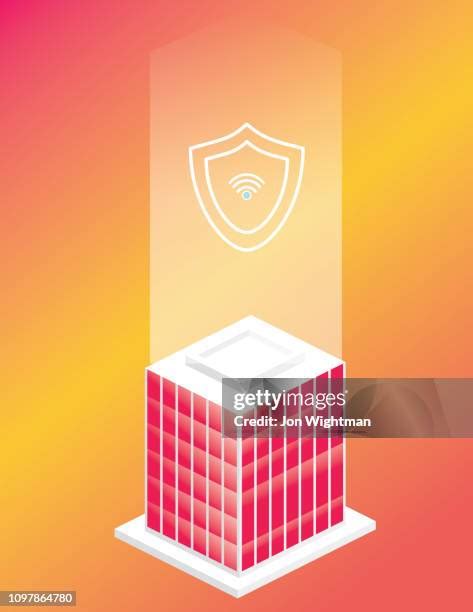 gettyimages
Credit: Jon Wightman

1097864780