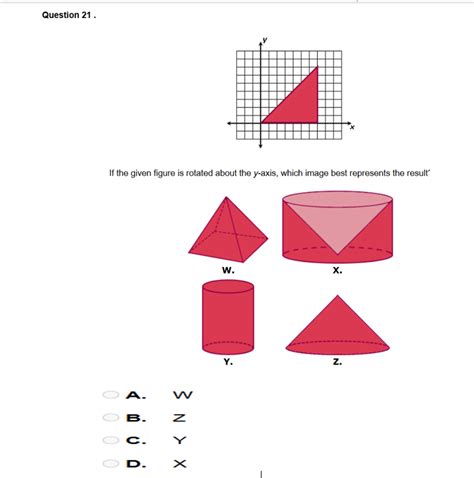 Question 21 .

y

x

If the given figure is rotated about the y-axis, which image best represents the result'

W.

X.

Y.

Z.

A. W

B. Z

C. Y

D. X