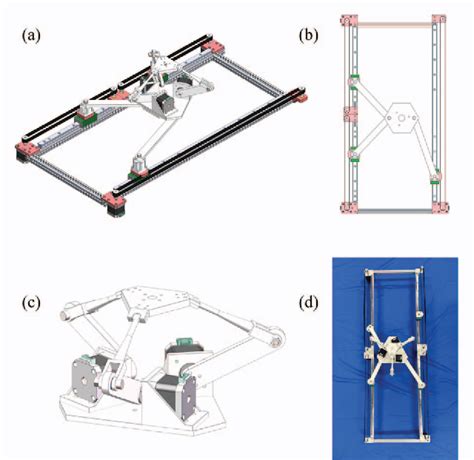 (a)

(b)

(c)

(d)