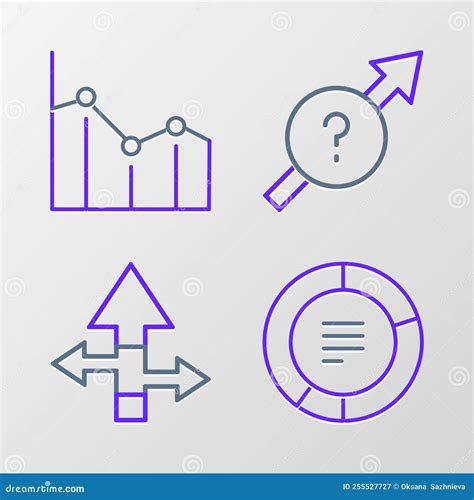 ?

dreamstime.com

ID 255527727 © Oksana Sazhnieva