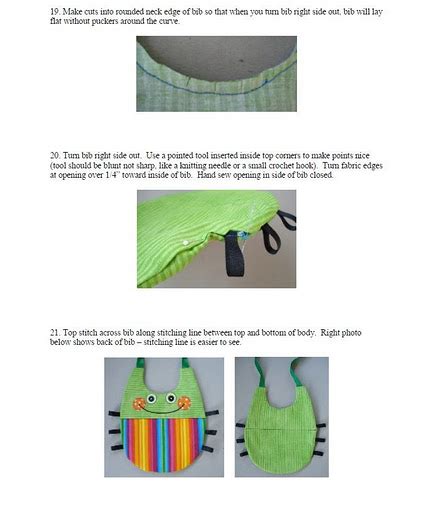 19. Make cuts into rounded neck edge of bib so that when you turn bib right side out, bib will lay flat without puckers around the curve.

20. Turn bib right side out. Use a pointed tool inserted inside top corners to make points nice (tool should be blunt not sharp, like a knitting needle or a small crochet hook). Turn fabric edges at opening over 1/4" toward inside of bib. Hand sew opening in side of bib closed.

21. Top stitch across bib along stitching line between top and bottom of body. Right photo below shows back of bib – stitching line is easier to see.