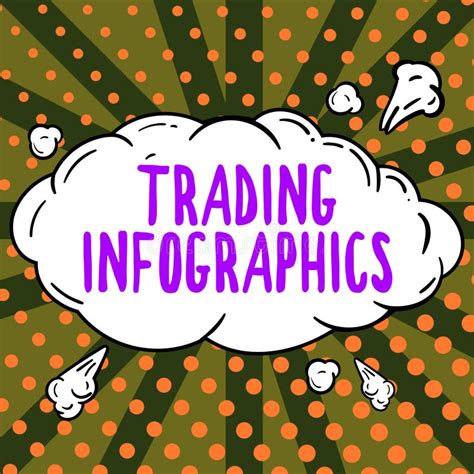 TRADING INFOGRAPHICS