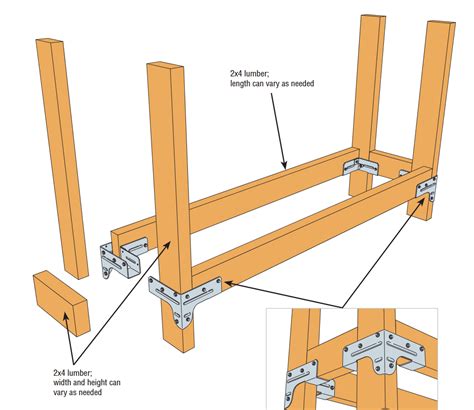 2x4 lumber;
length can vary as needed

2x4 lumber;
width and height can vary as needed