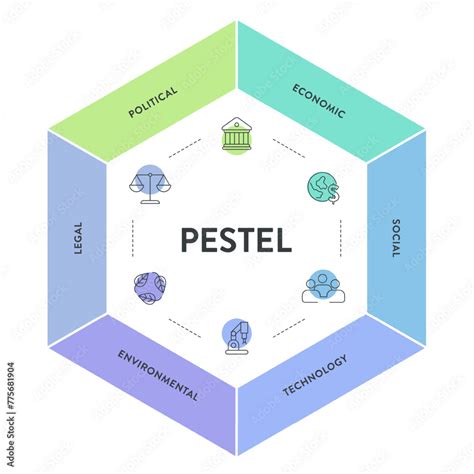 POLITICAL

ECONOMIC

SOCIAL

TECHNOLOGY

ENVIRONMENTAL

LEGAL

PESTEL

Adobe Stock | #775681904