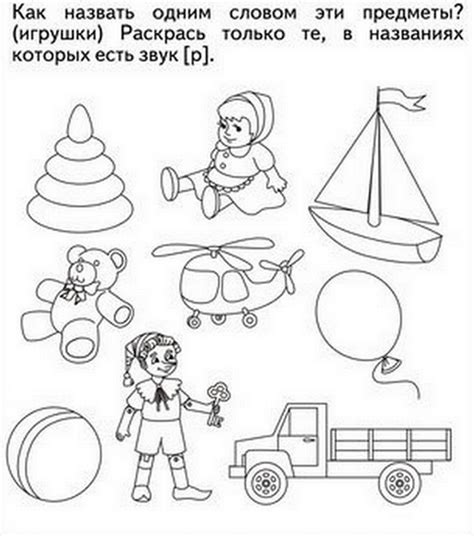 Как назвать одним словом эти предметы? (игрушки) Раскрась только те, в названиях которых есть звук [р].