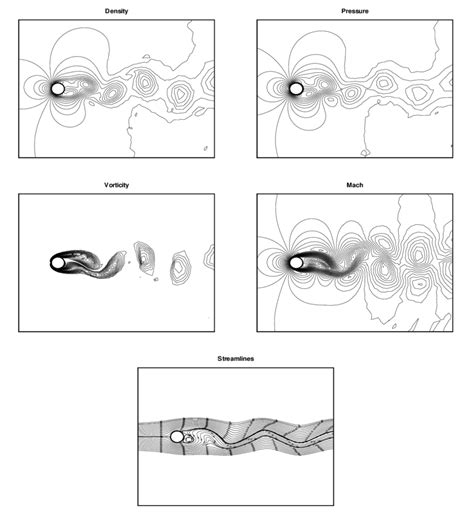 Density

Pressure

Vorticity

Mach

Streamlines