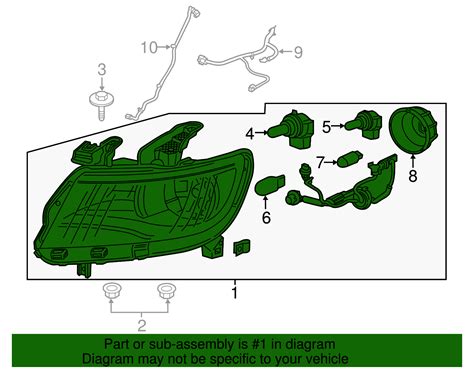 10
9
3
4
5
7
8
6
1
2

Part or sub-assembly is #1 in diagram
Diagram may not be specific to your vehicle