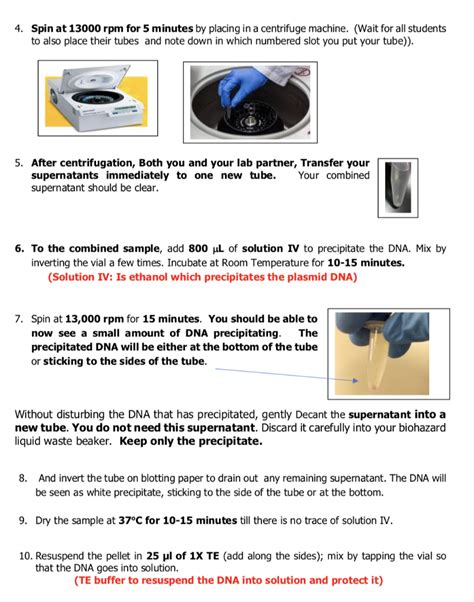 4. Spin at 13000 rpm for 5 minutes by placing in a centrifuge machine. (Wait for all students to also place their tubes and note down in which numbered slot you put your tube)).

5. After centrifugation, Both you and your lab partner, Transfer your supernatants immediately to one new tube. Your combined supernatant should be clear.

6. To the combined sample, add 800 μL of solution IV to precipitate the DNA. Mix by inverting the vial a few times. Incubate at Room Temperature for 10-15 minutes.
(Solution IV: Is ethanol which precipitates the plasmid DNA)

7. Spin at 13,000 rpm for 15 minutes. You should be able to now see a small amount of DNA precipitating. The precipitated DNA will be either at the bottom of the tube or sticking to the sides of the tube.

Without disturbing the DNA that has precipitated, gently Decant the supernatant into a new tube. You do not need this supernatant. Discard it carefully into your biohazard liquid waste beaker. Keep only the precipitate.

8. And invert the tube on blotting paper to drain out any remaining supernatant. The DNA will be seen as white precipitate, sticking to the side of the tube or at the bottom.

9. Dry the sample at 37°C for 10-15 minutes till there is no trace of solution IV.

10. Resuspend the pellet in 25 μl of 1X TE (add along the sides); mix by tapping the vial so that the DNA goes into solution.
(TE buffer to resuspend the DNA into solution and protect it)