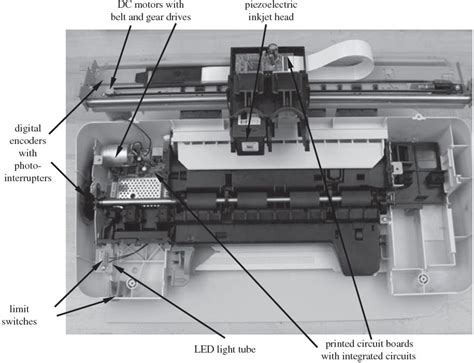 DC motors with belt and gear drives

piezoelectric inkjet head

digital encoders with photo-interrupters

limit switches

LED light tube

printed circuit boards with integrated circuits