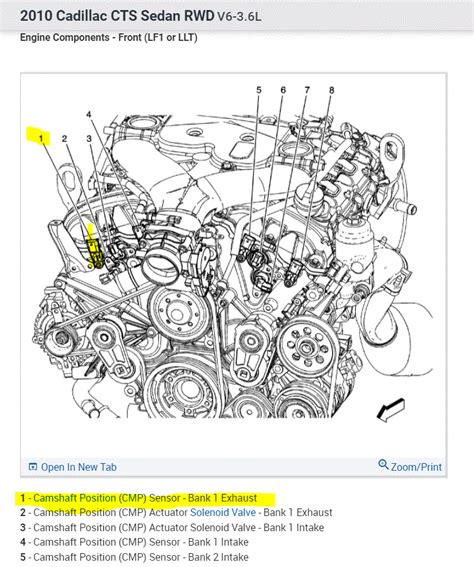 2010 Cadillac CTS Sedan RWD V6-3.6L

Engine Components - Front (LF1 or LLT)

1
2
3
4
5
6
7
8

Open In New Tab

Zoom/Print

1 - Camshaft Position (CMP) Sensor - Bank 1 Exhaust
2 - Camshaft Position (CMP) Actuator Solenoid Valve - Bank 1 Exhaust
3 - Camshaft Position (CMP) Actuator Solenoid Valve - Bank 1 Intake
4 - Camshaft Position (CMP) Sensor - Bank 1 Intake
5 - Camshaft Position (CMP) Sensor - Bank 2 Intake