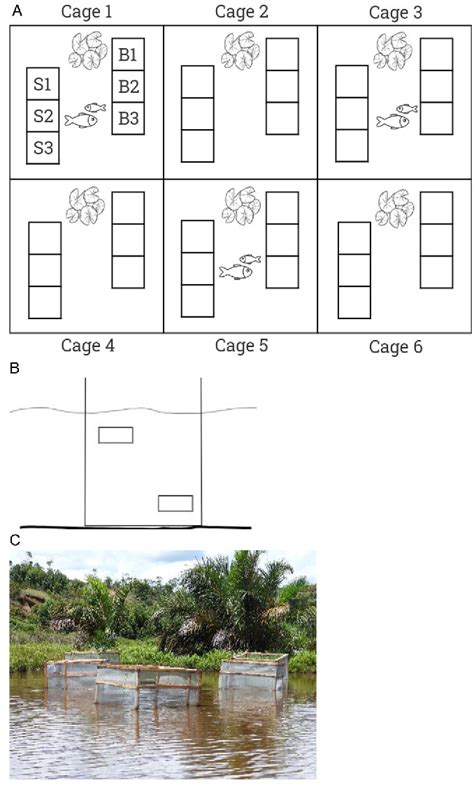 A

Cage 1

Cage 2

Cage 3

S1

S2

S3

B1

B2

B3

Cage 4

Cage 5

Cage 6

B

C