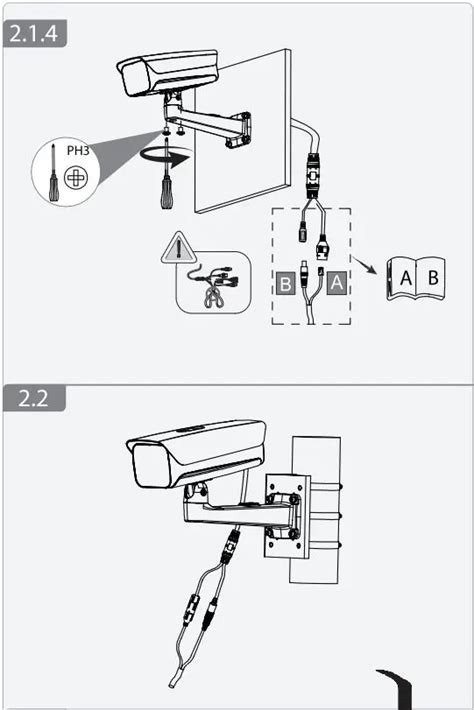 2.1.4

PH3

B

A

A B

2.2