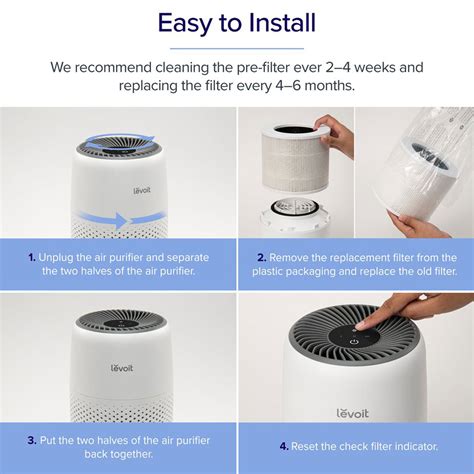 Easy to Install

We recommend cleaning the pre-filter ever 2–4 weeks and replacing the filter every 4–6 months.

lēvoit

1. Unplug the air purifier and separate the two halves of the air purifier.

2. Remove the replacement filter from the plastic packaging and replace the old filter.

lēvoit

3. Put the two halves of the air purifier back together.

lēvoit

4. Reset the check filter indicator.