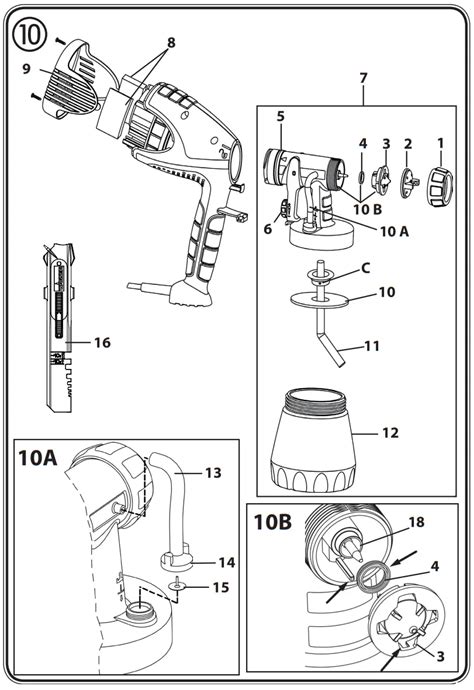 10

8

9

7

5

4

3

2

1

10 B

6

10 A

C

10

11

16

12

10A

13

14

15

10B

18

4

3