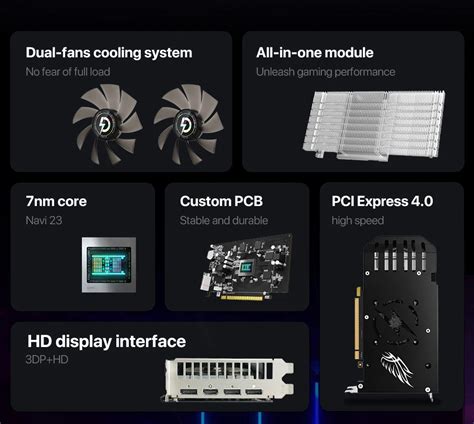 Dual-fans cooling system
No fear of full load

All-in-one module
Unleash gaming performance

7nm core
Navi 23

Custom PCB
Stable and durable

PCI Express 4.0
high speed

HD display interface
3DP+HD