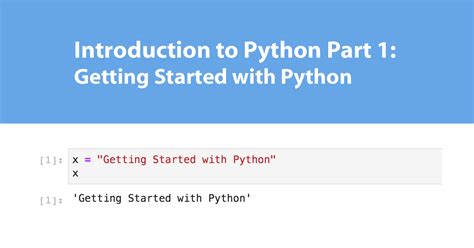 Introduction to Python Part 1:
Getting Started with Python

[1]: x = "Getting Started with Python"
x

[1]: 'Getting Started with Python'